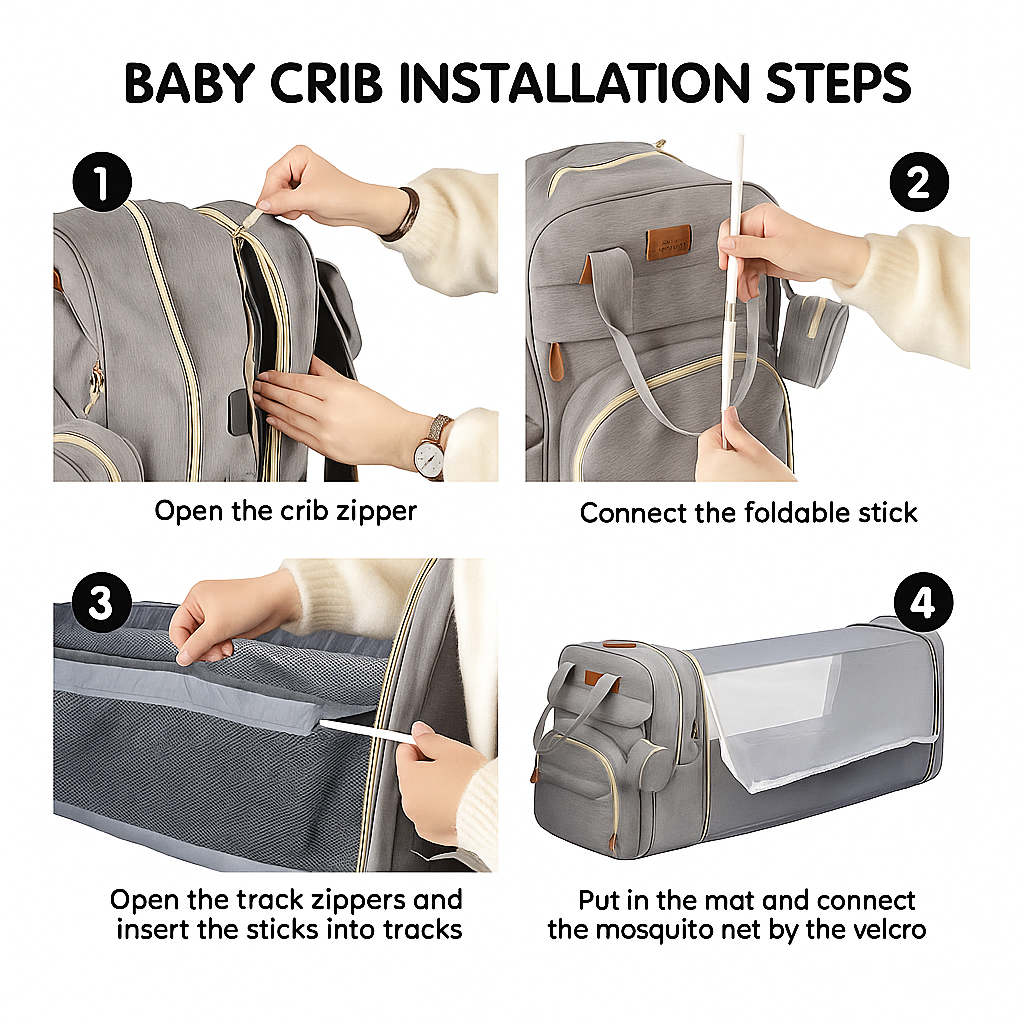 BABY CRIB INSTALLATION STEPS

1

Open the crib zipper

2

Connect the foldable stick

3

Open the track zippers and insert the sticks into tracks

4

Put in the mat and connect the mosquito net by the velcro